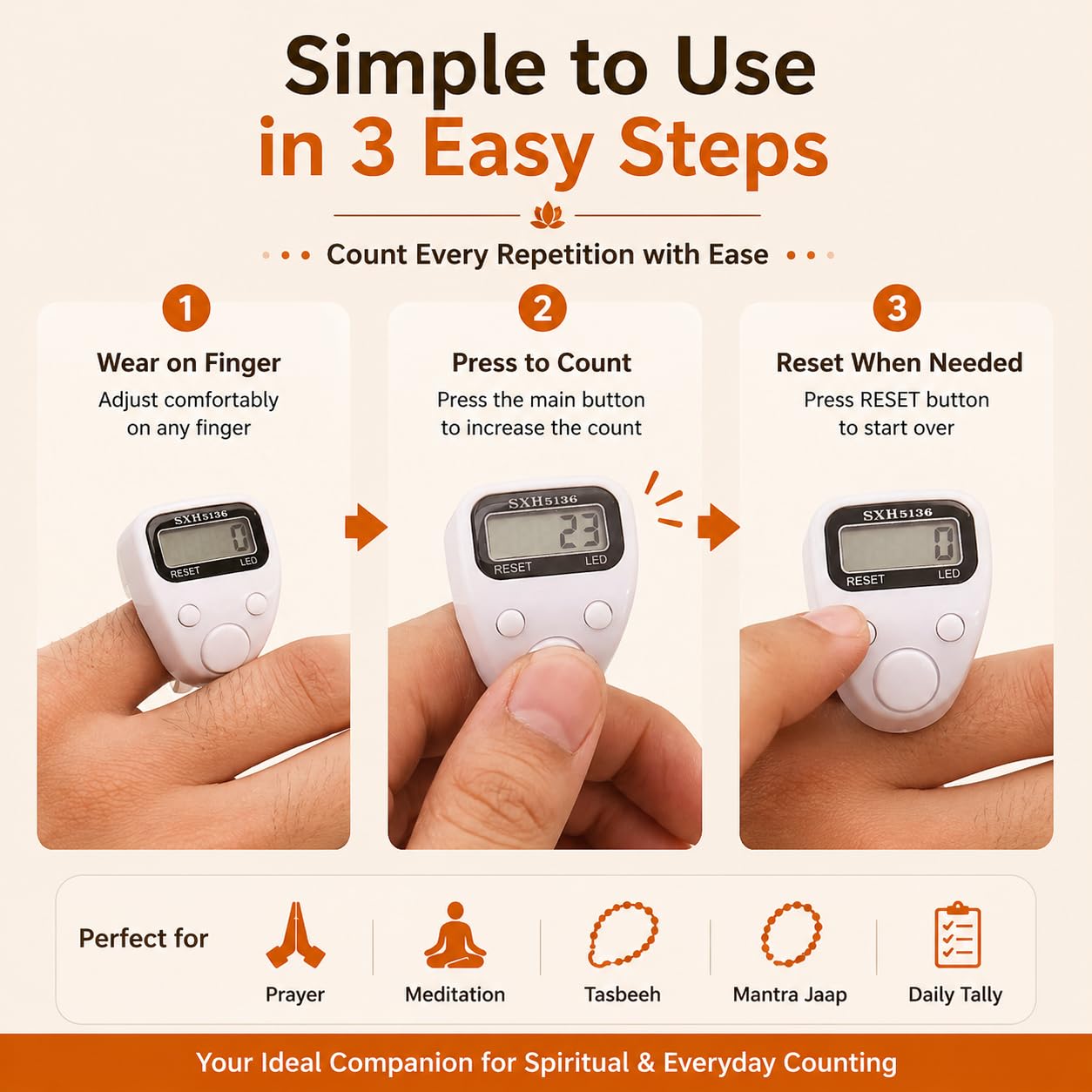 Simple to Use
in 3 Easy Steps

Count Every Repetition with Ease

1
Wear on Finger
Adjust comfortably on any finger

SXH5136
0
RESET LED

2
Press to Count
Press the main button to increase the count

SXH5136
23
RESET LED

3
Reset When Needed
Press RESET button to start over

SXH5136
0
RESET LED

Perfect for
Prayer
Meditation
Tasbeeh
Mantra Jaap
Daily Tally

Your Ideal Companion for Spiritual & Everyday Counting